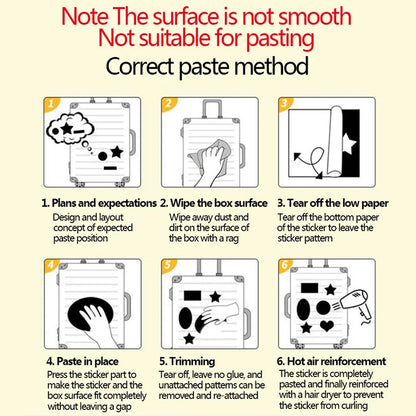 Note The surface is not smooth
Not suitable for pasting

Correct paste method

1

2

3

1. Plans and expectations
Design and layout concept of expected paste position

2. Wipe the box surface
Wipe away dust and dirt on the surface of the box with a rag

3. Tear off the low paper
Tear off the bottom paper of the sticker to leave the sticker pattern

4

5

6

4. Paste in place
Press the sticker part to make the sticker and the box surface fit completely without leaving a gap

5. Trimming
Tear off, leave no glue, and unattached patterns can be removed and re-attached

6. Hot air reinforcement
The sticker is completely pasted and finally reinforced with a hair dryer to prevent the sticker from curling