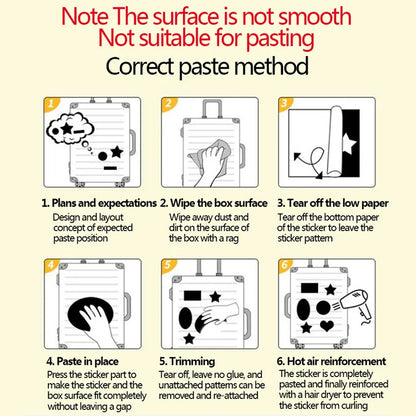 Note The surface is not smooth
Not suitable for pasting

Correct paste method

1

2

3

1. Plans and expectations
Design and layout concept of expected paste position

2. Wipe the box surface
Wipe away dust and dirt on the surface of the box with a rag

3. Tear off the low paper
Tear off the bottom paper of the sticker to leave the sticker pattern

4

5

6

4. Paste in place
Press the sticker part to make the sticker and the box surface fit completely without leaving a gap

5. Trimming
Tear off, leave no glue, and unattached patterns can be removed and re-attached

6. Hot air reinforcement
The sticker is completely pasted and finally reinforced with a hair dryer to prevent the sticker from curling